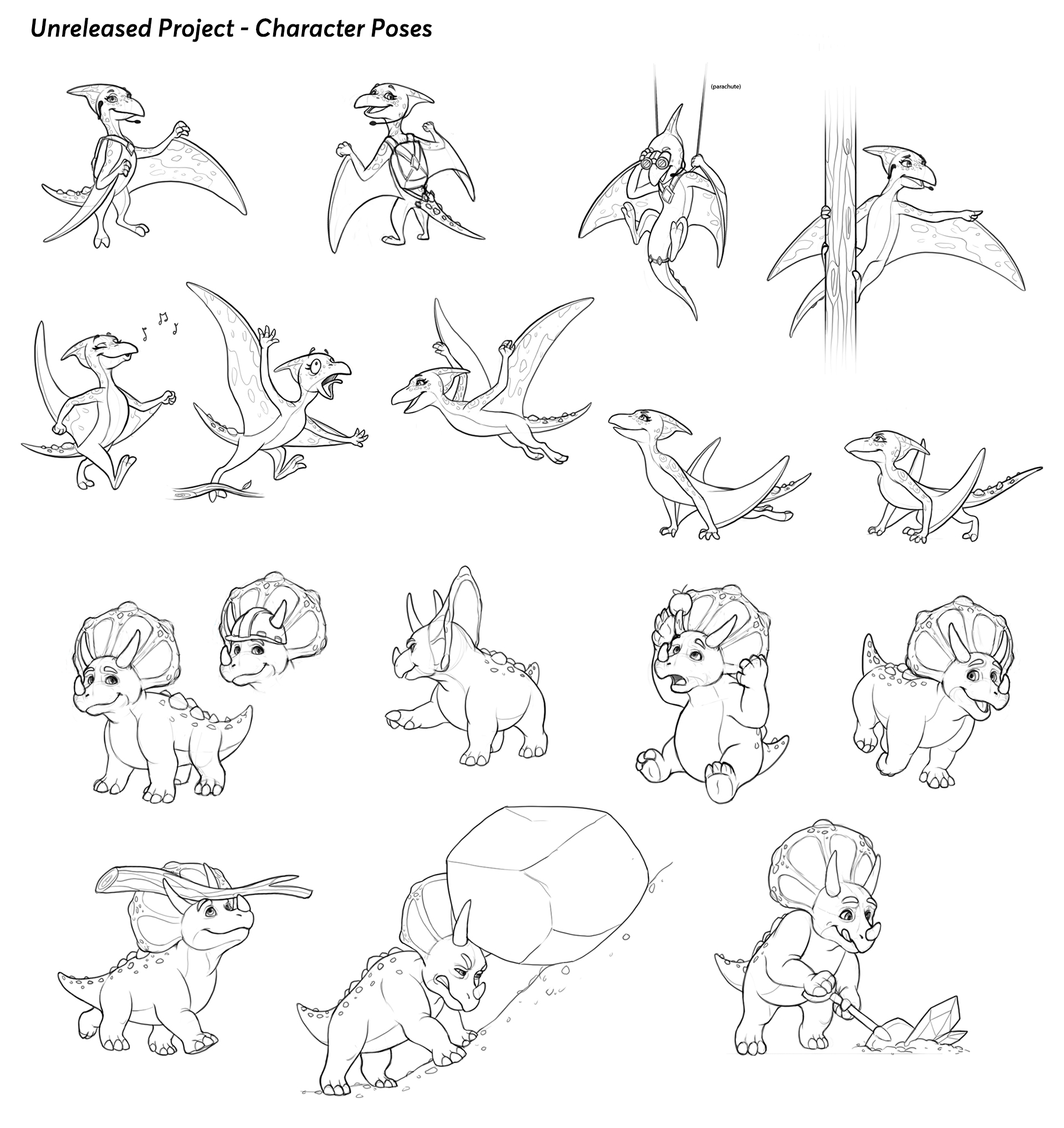 Unreleased Project - Character Poses

(parachute)