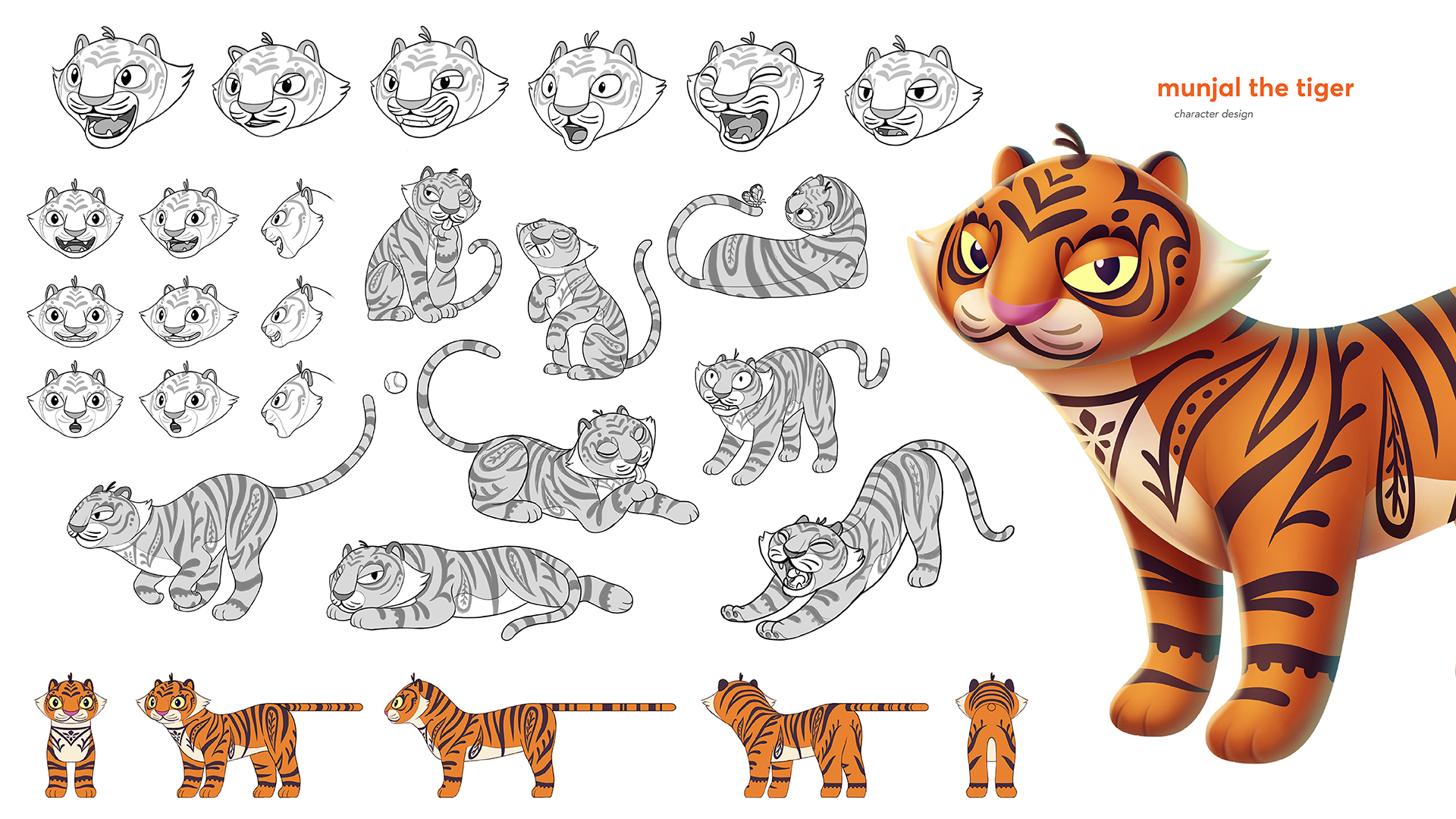 munjal the tiger

character design